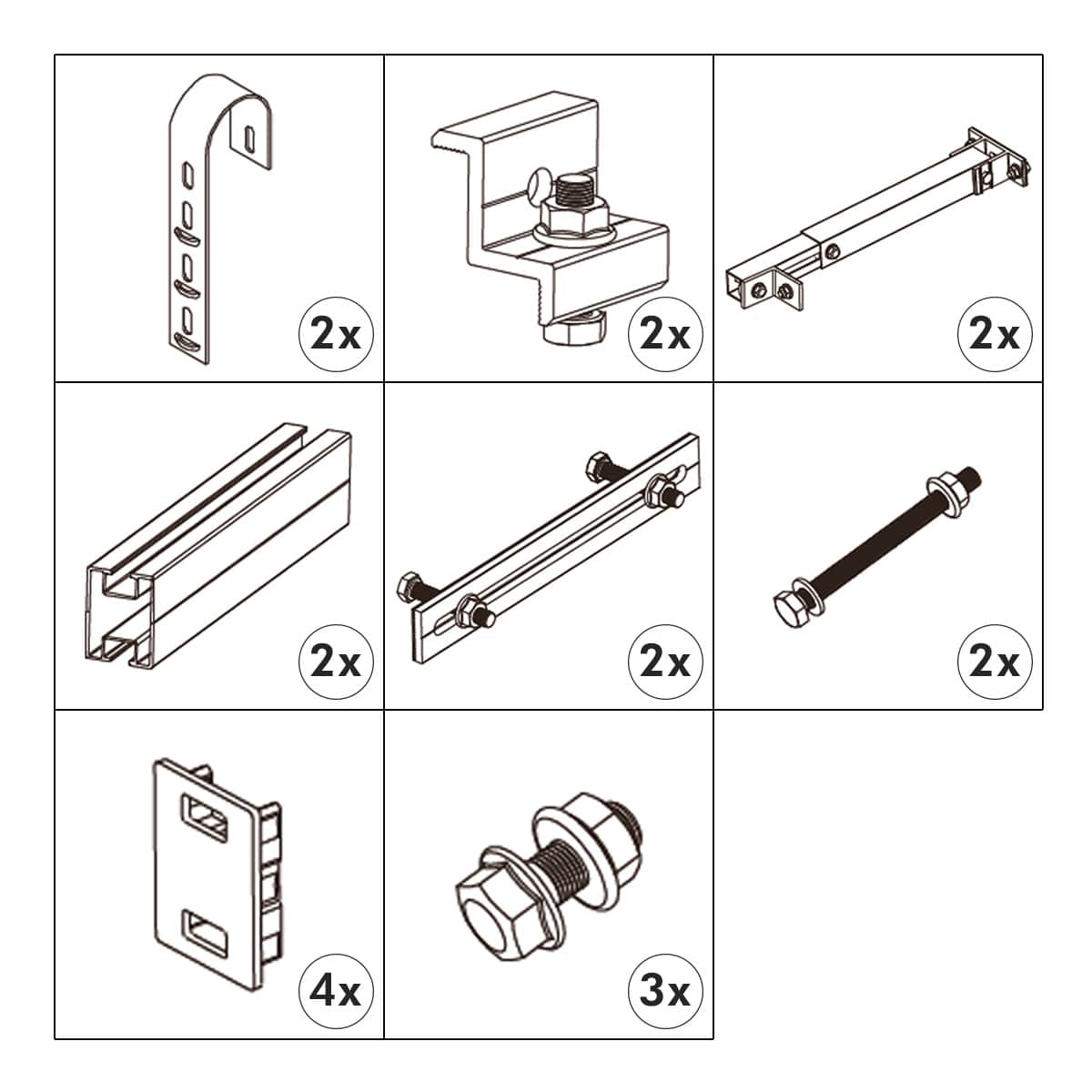 2x

2x

2x

2x

2x

2x

4x

3x