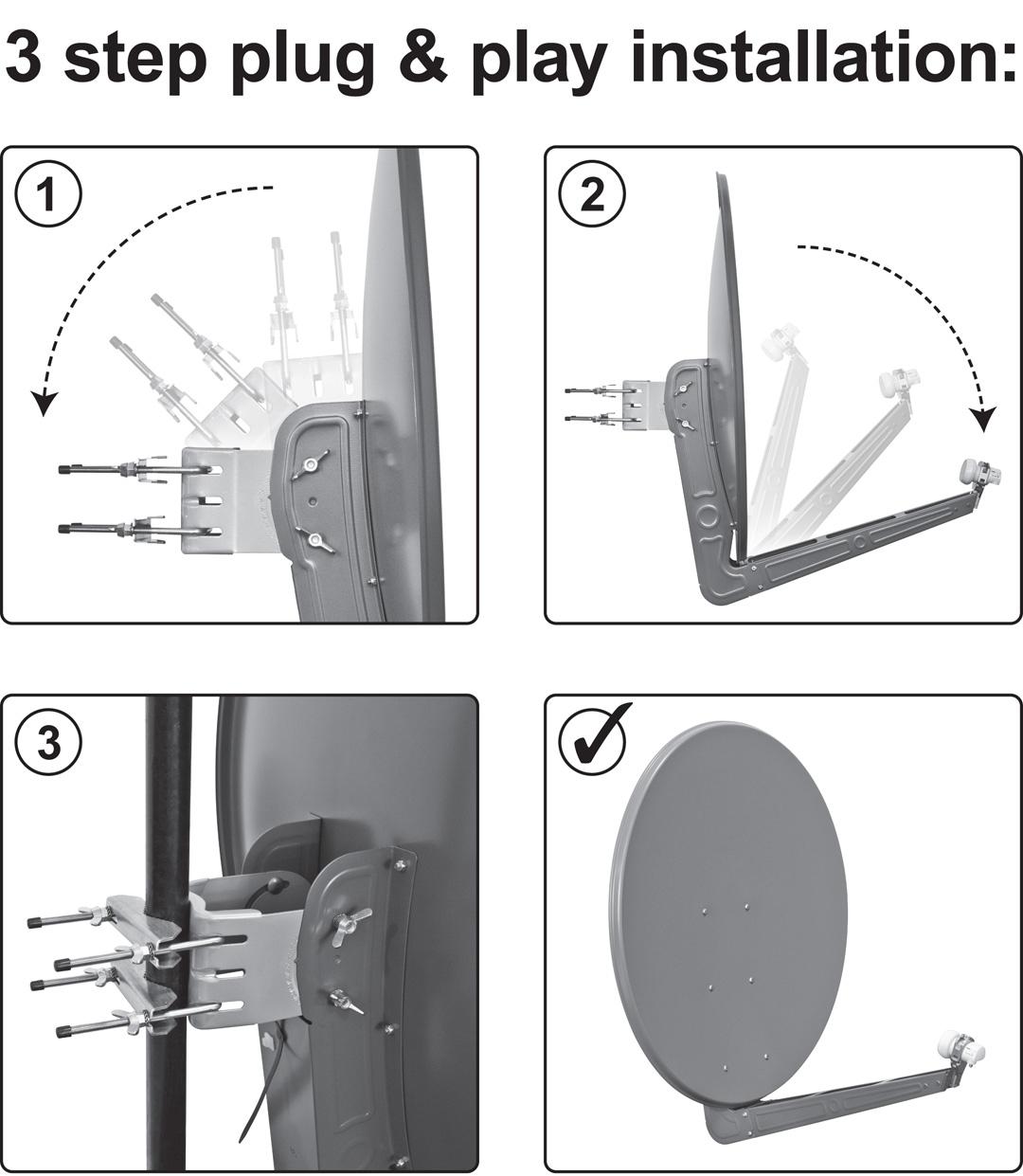 3 step plug & play installation:

1

2

3

✓